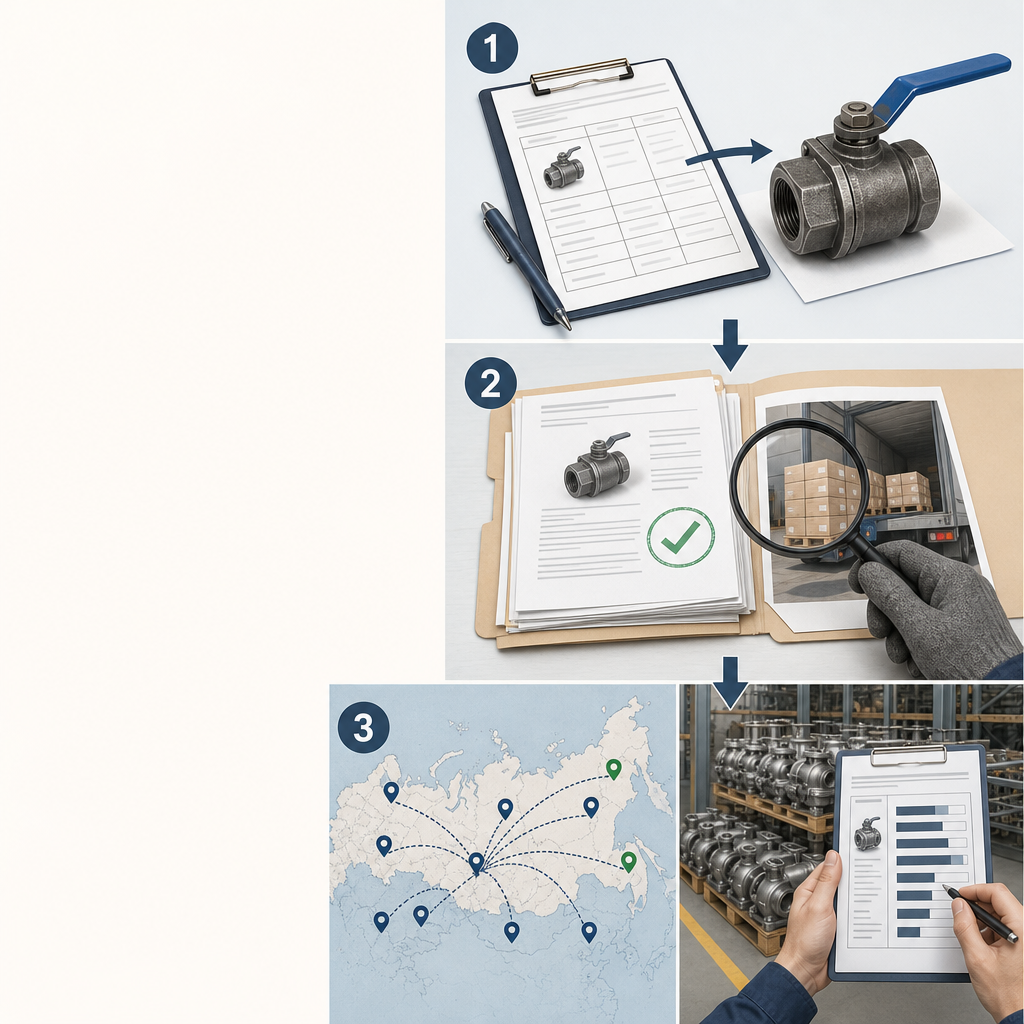 1

2

3